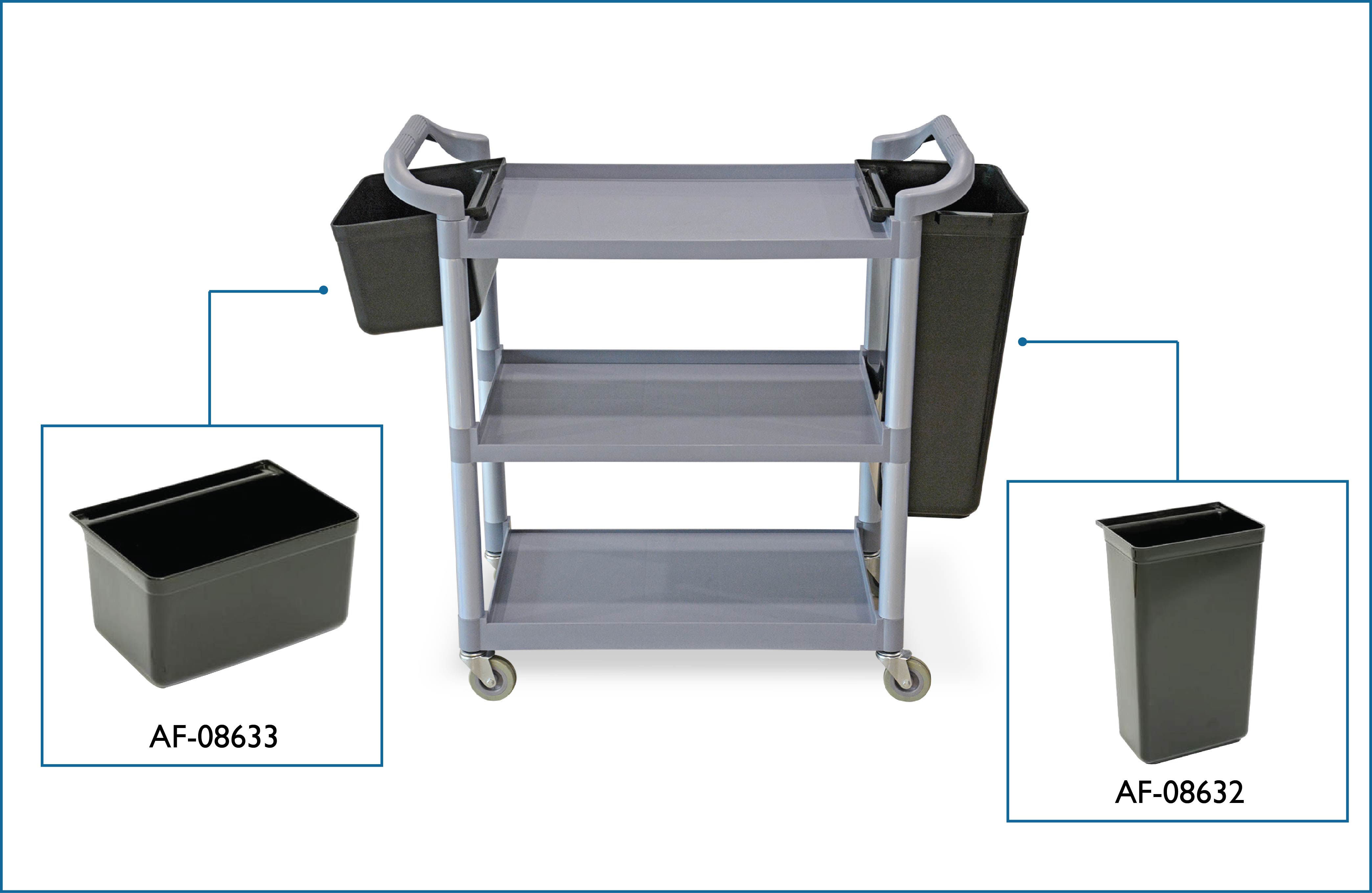 AF-08633

AF-08632